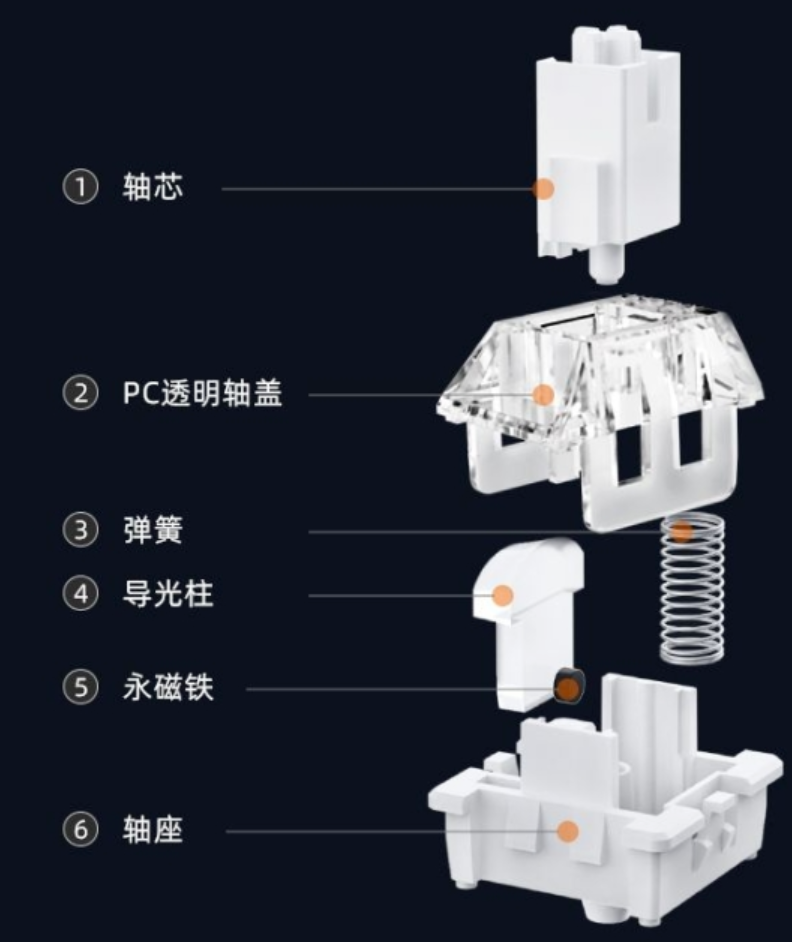 ① 轴芯

② PC透明轴盖

③ 弹簧

④ 导光柱

⑤ 永磁铁

⑥ 轴座